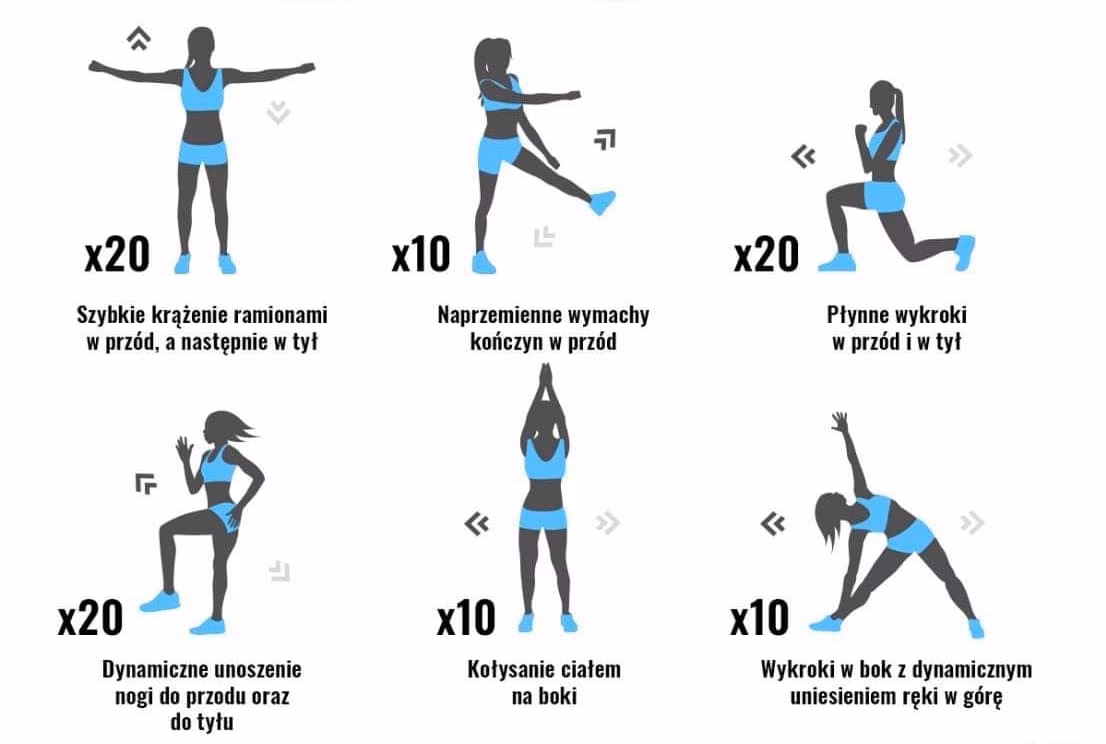 x20

Szybkie krążenie ramionami w przód, a następnie w tył

x10

Naprzemienne wymachy kończyn w przód

x20

Płynne wykroki w przód i w tył

x20

Dynamiczne unoszenie nogi do przodu oraz do tyłu

x10

Kołysanie ciałem na boki

x10

Wykroki w bok z dynamicznym uniesieniem ręki w górę